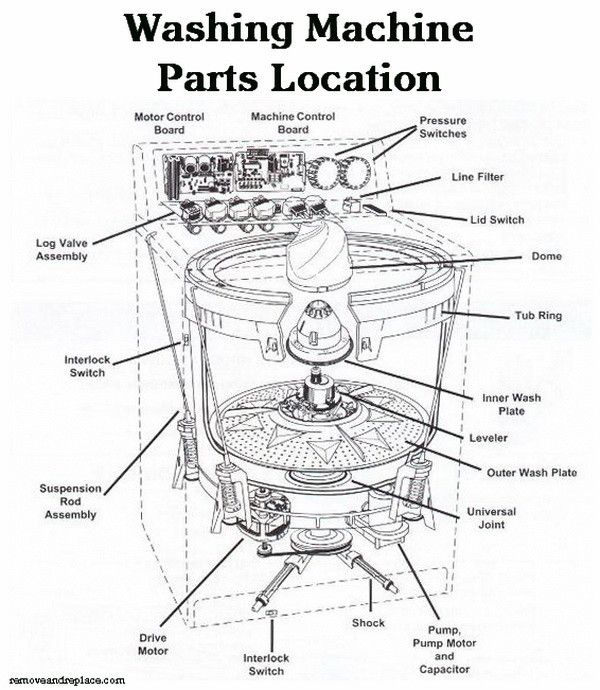 Washing Machine Parts Location

Motor Control Board

Machine Control Board

Pressure Switches

Line Filter

Lid Switch

Log Valve Assembly

Dome

Tub Ring

Interlock Switch

Inner Wash Plate

Leveler

Outer Wash Plate

Suspension Rod Assembly

Universal Joint

Drive Motor

Interlock Switch

Shock

Pump, Pump Motor and Capacitor

removeandreplace.com